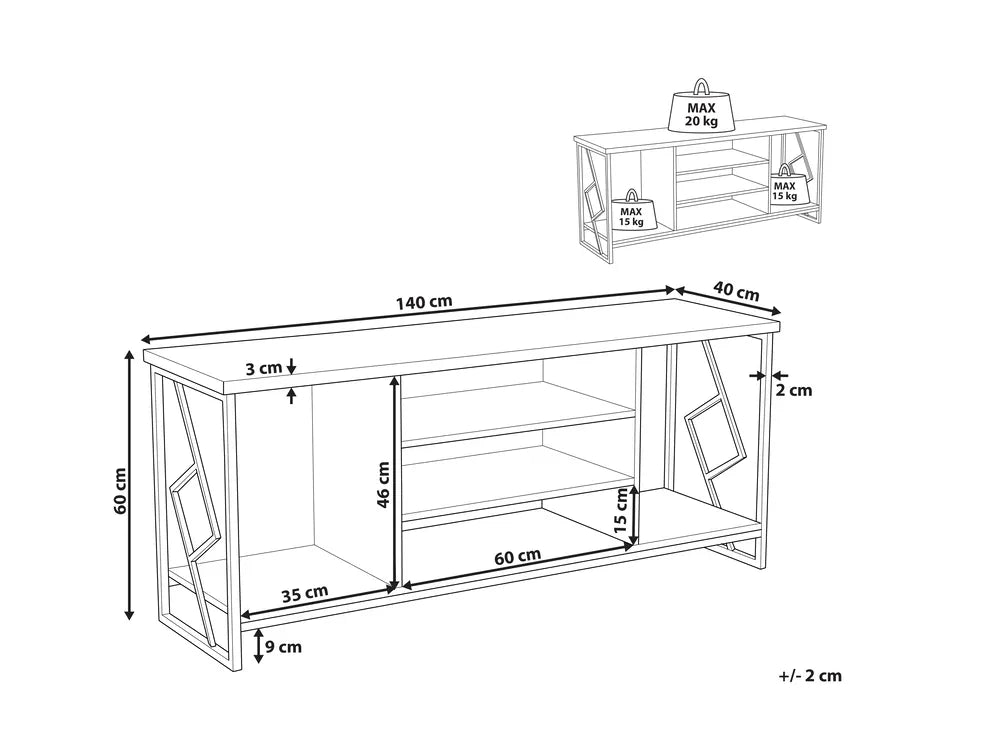 MAX
20 kg

MAX
15 kg

MAX
15 kg

140 cm
40 cm
3 cm
2 cm
60 cm
46 cm
15 cm
60 cm
35 cm
9 cm
+/- 2 cm