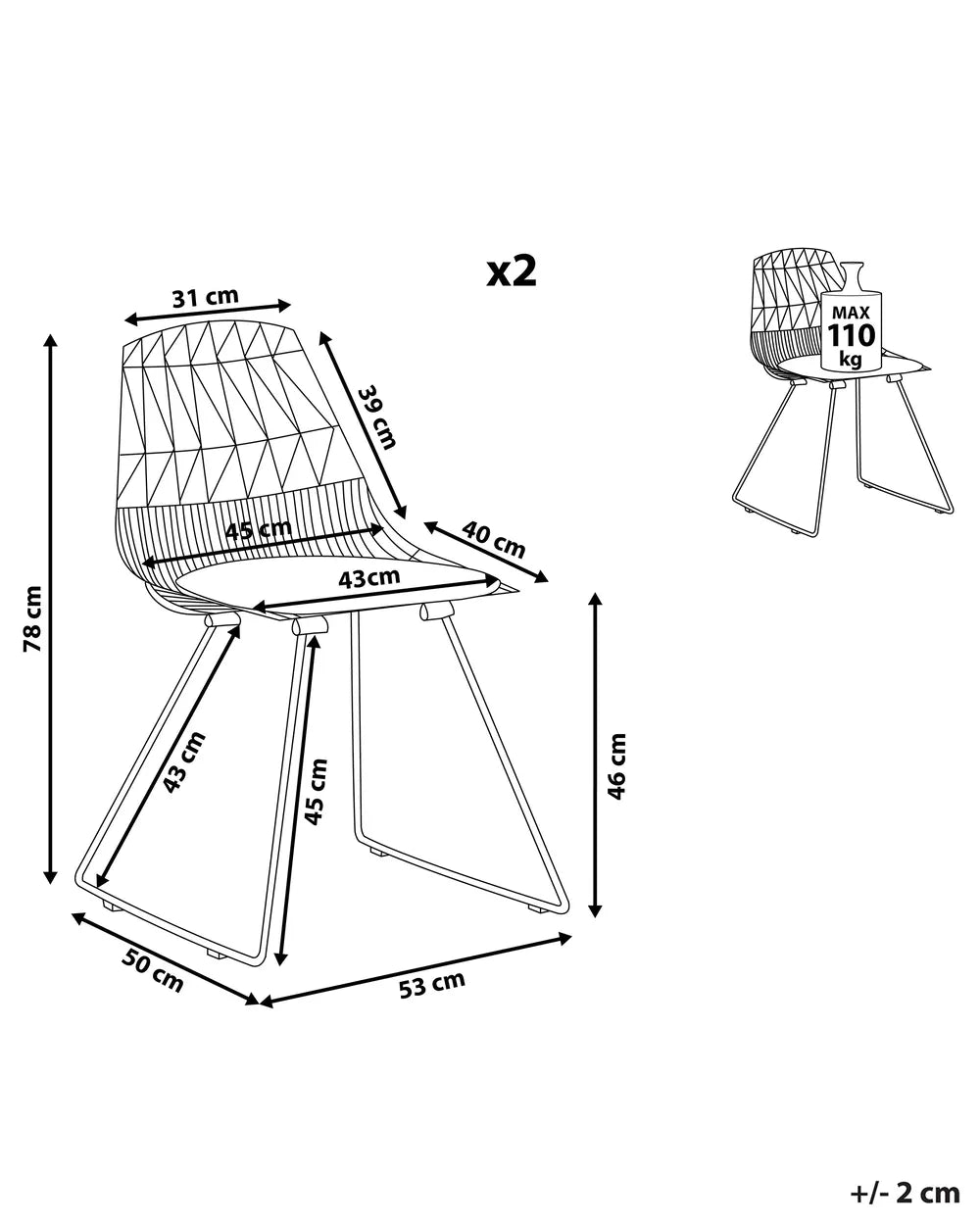 x2

31 cm
39 cm
45 cm
40 cm
43cm
78 cm
43 cm
45 cm
46 cm
50 cm
53 cm

MAX
110
kg

+/- 2 cm