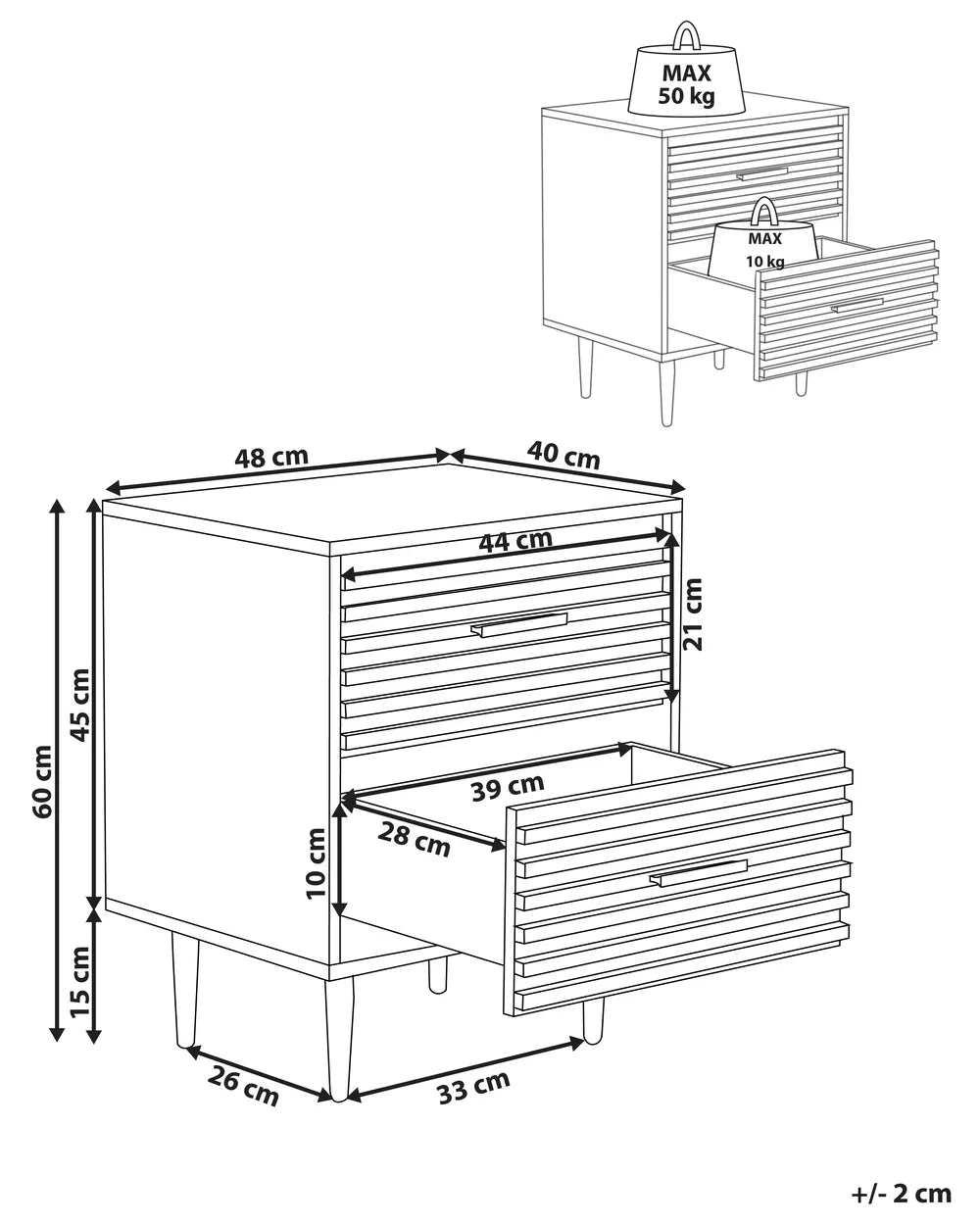 MAX
50 kg

MAX
10 kg

48 cm
40 cm
44 cm
21 cm
60 cm
45 cm
39 cm
28 cm
10 cm
15 cm
26 cm
33 cm

+/- 2 cm